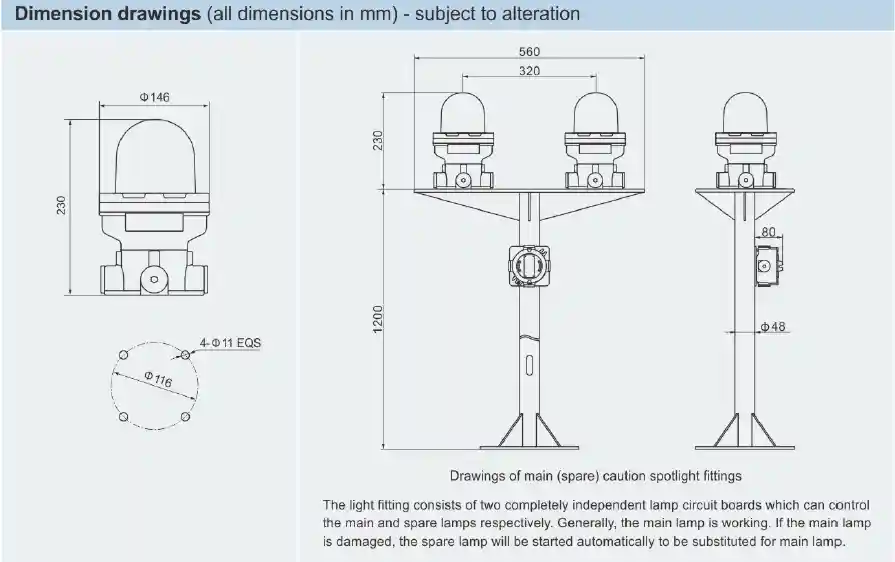 **Dimension drawings** (all dimensions in mm) - subject to alteration

Φ146

230

4-Φ11 EQS

Φ116

560

320

230

1200

80

Φ48

Drawings of main (spare) caution spotlight fittings

The light fitting consists of two completely independent lamp circuit boards which can control the main and spare lamps respectively. Generally, the main lamp is working. If the main lamp is damaged, the spare lamp will be started automatically to be substituted for main lamp.