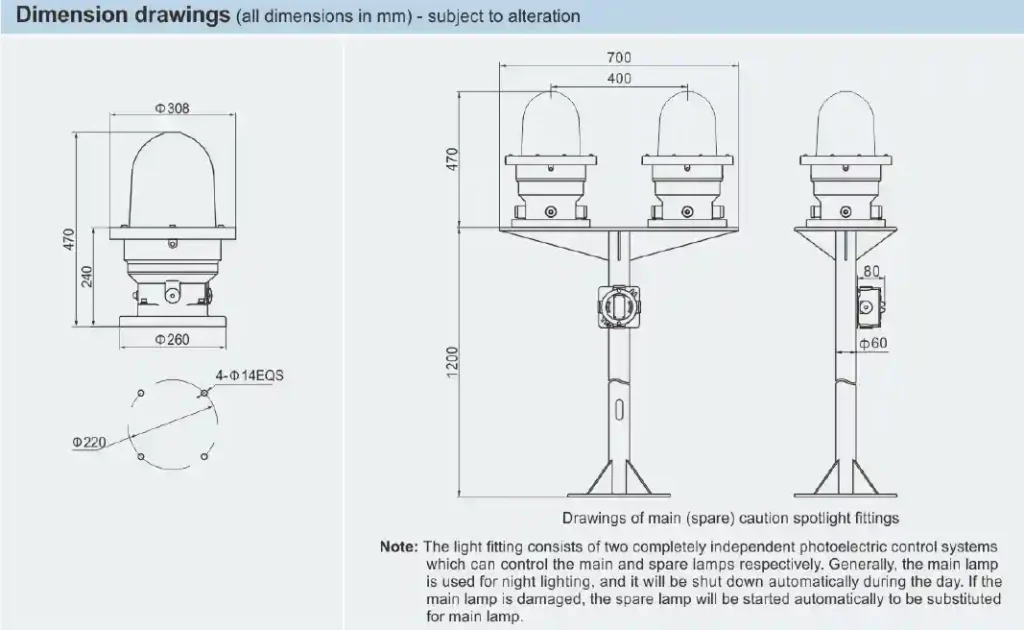 Dimension drawings (all dimensions in mm) - subject to alteration

Φ308

470

240

Φ260

4-Φ14EQS

Φ220

700

400

470

1200

80

Φ60

Drawings of main (spare) caution spotlight fittings

Note: The light fitting consists of two completely independent photoelectric control systems which can control the main and spare lamps respectively. Generally, the main lamp is used for night lighting, and it will be shut down automatically during the day. If the main lamp is damaged, the spare lamp will be started automatically to be substituted for main lamp.